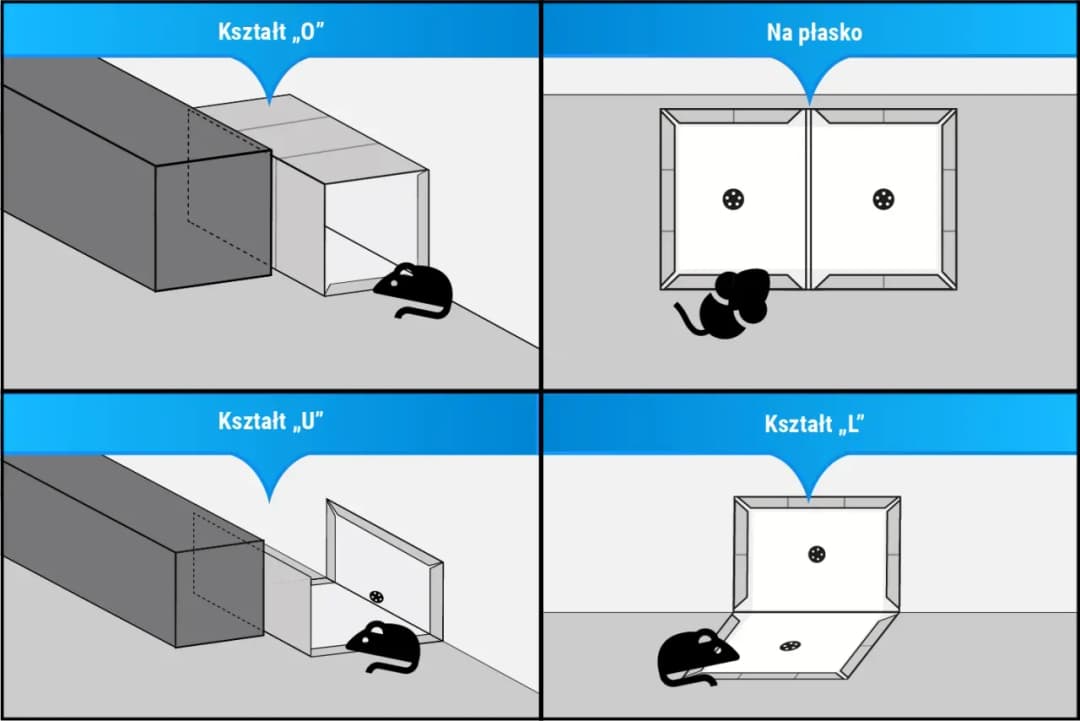 Kształt „O”

Na płasko

Kształt „U”

Kształt „L”